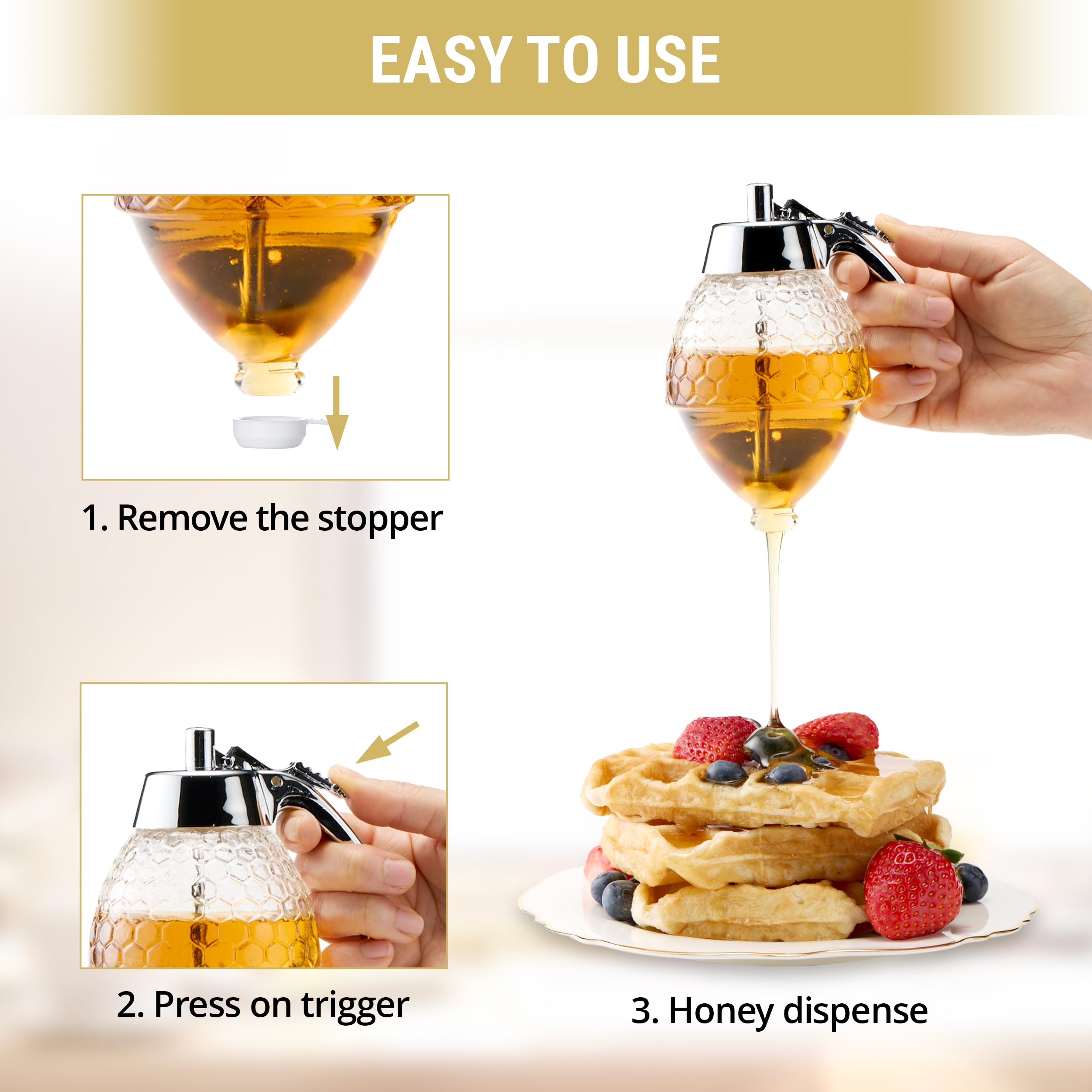 EASY TO USE

1. Remove the stopper

2. Press on trigger

3. Honey dispense